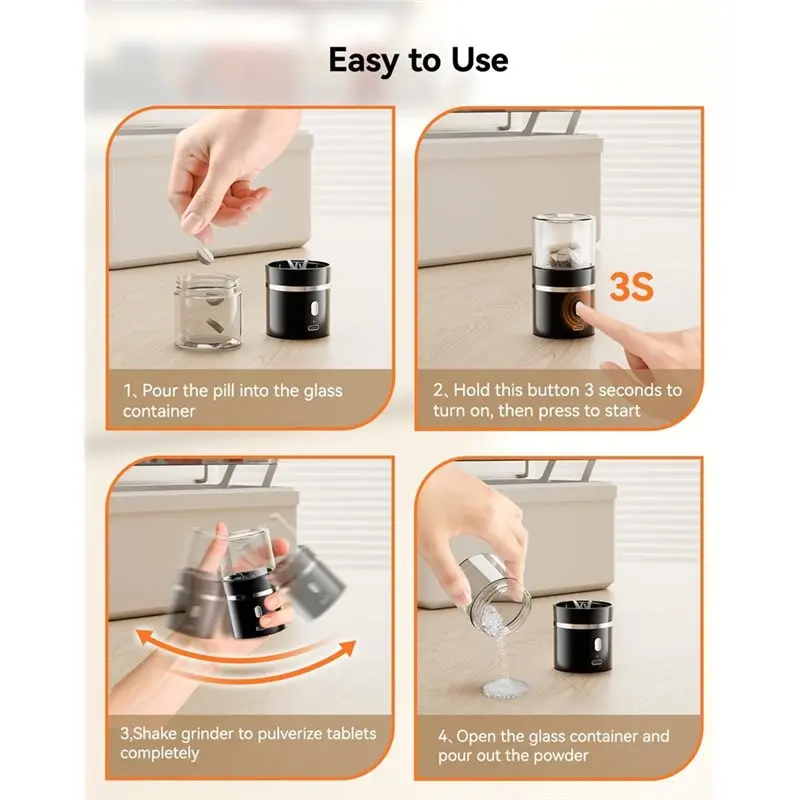 Easy to Use

1、Pour the pill into the glass container

3S

2、Hold this button 3 seconds to turn on, then press to start

3,Shake grinder to pulverize tablets completely

4、Open the glass container and pour out the powder